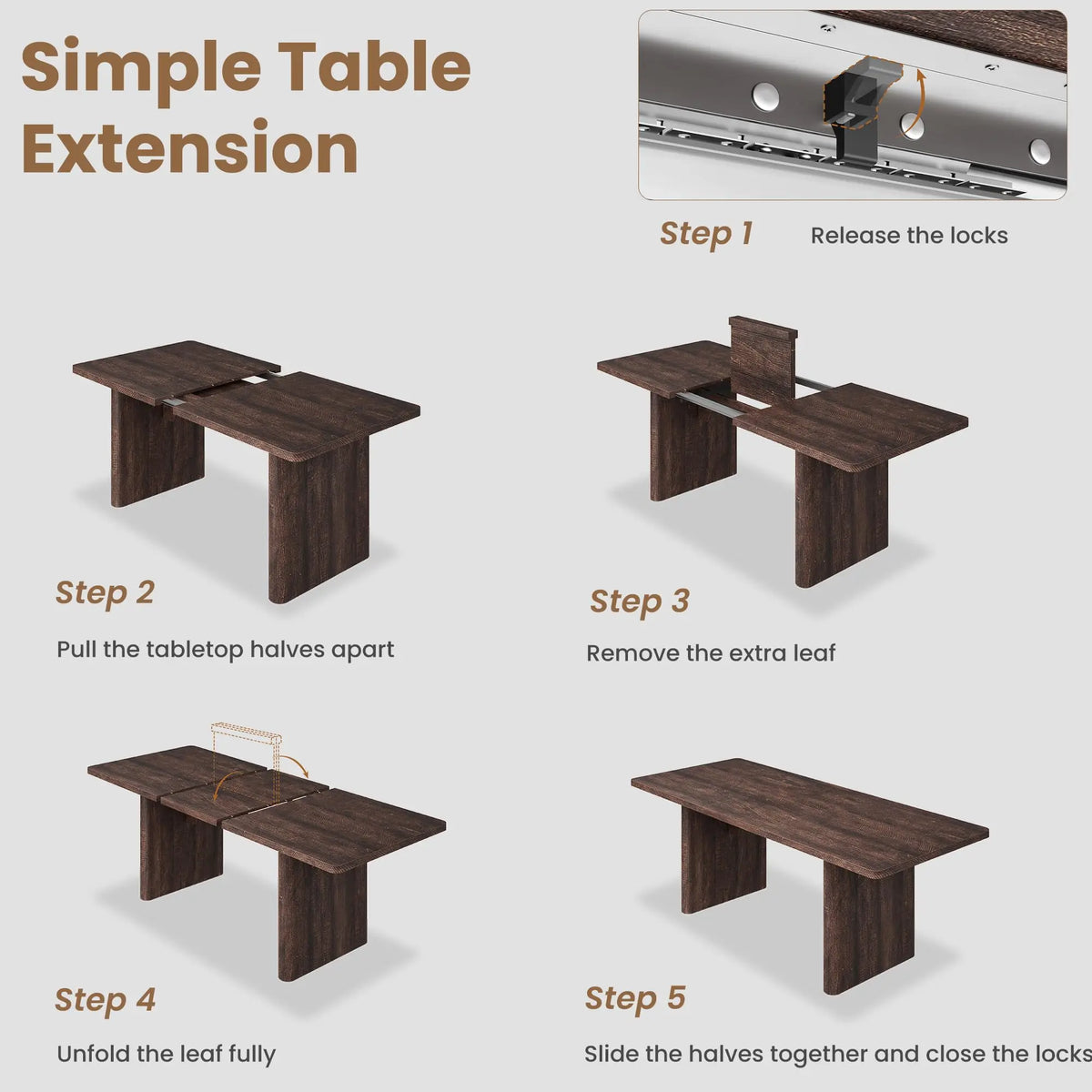 Simple Table Extension

Step 1 Release the locks

Step 2
Pull the tabletop halves apart

Step 3
Remove the extra leaf

Step 4
Unfold the leaf fully

Step 5
Slide the halves together and close the locks